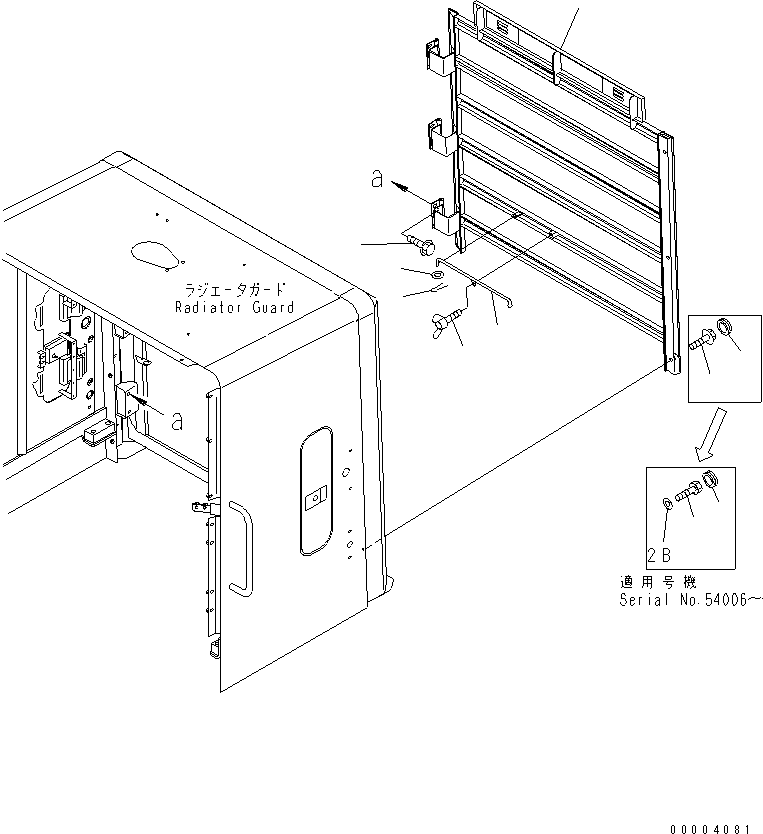 a

ラジエータガード
Radiator Guard

a

2B

適用号機
Serial No.54006～

00004081