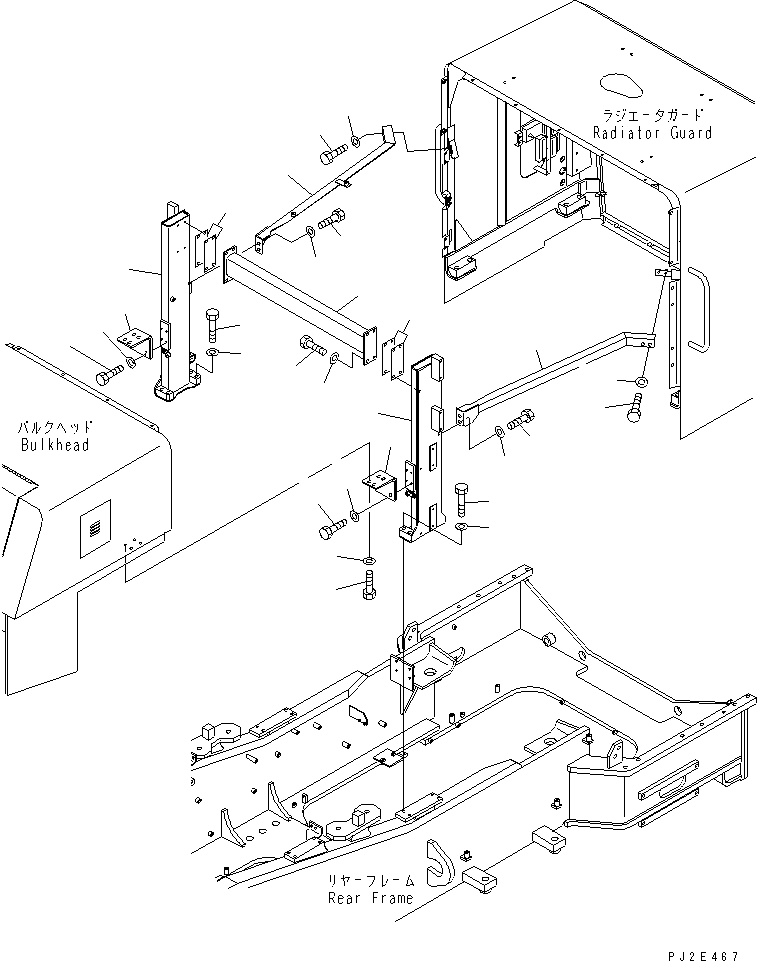 ラジエータガード
Radiator Guard

バルクヘッド
Bulkhead

リヤーフレーム
Rear Frame

PJ2E467