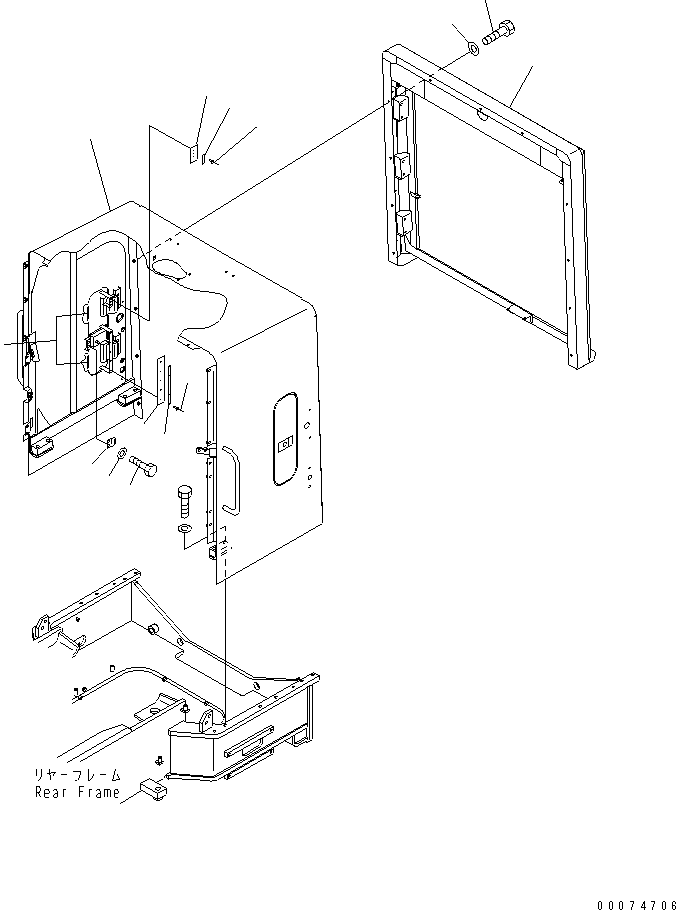 リヤーフレーム
Rear Frame

00074706