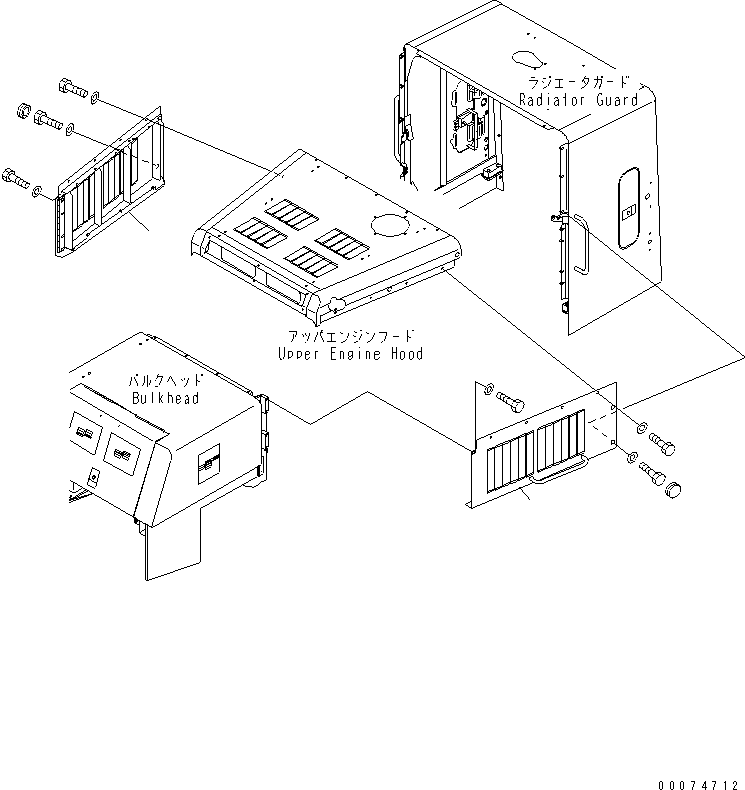 ラジエータガード
Radiator Guard

アッパエンジンフード
Upper Engine Hood

バルクヘッド
Bulkhead

00074712