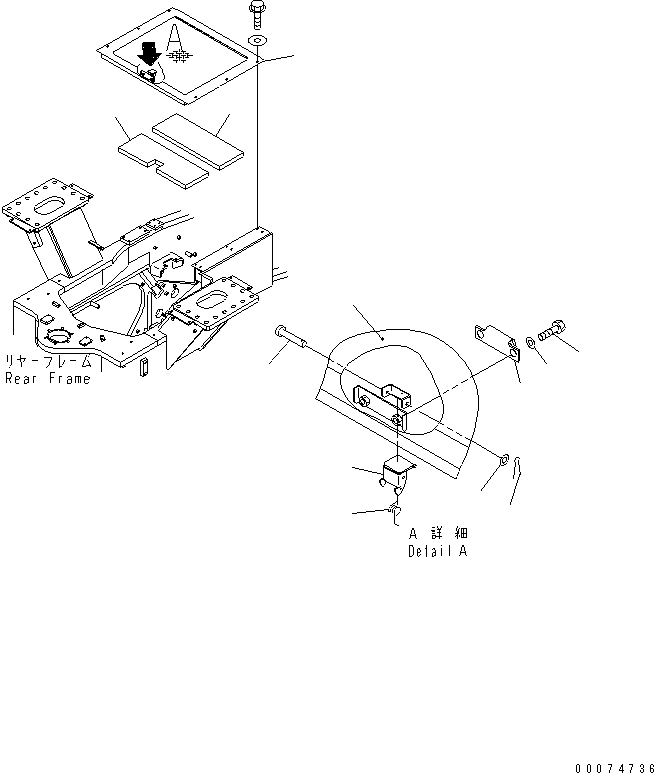 A

リヤーフレーム
Rear Frame

A 詳細
Detail A

00074736