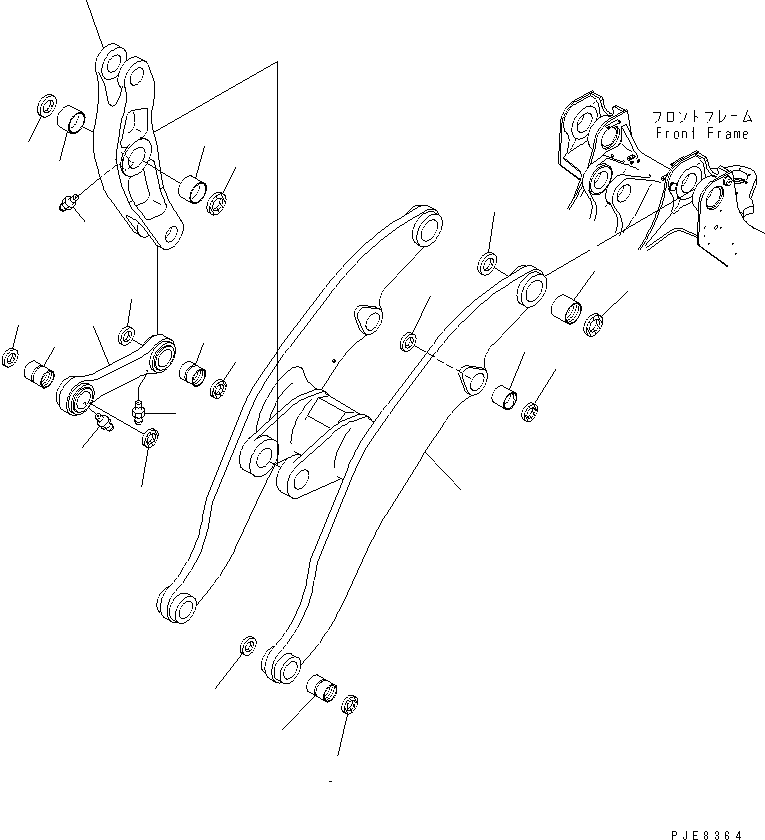 フロントフレーム
Front Frame

PJE8364