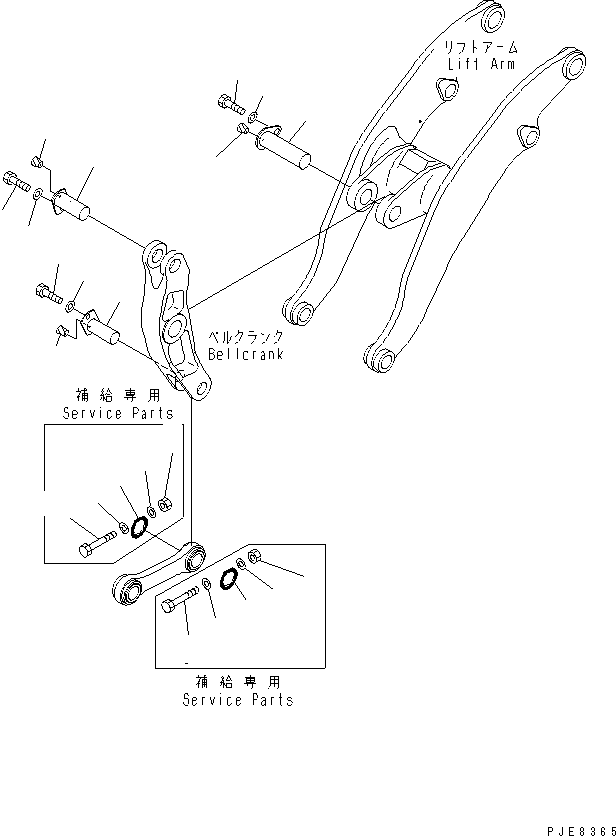 リフトアーム
Lift Arm

ベルクランク
Bellcrank

補給専用
Service Parts

補給専用
Service Parts

PJE8365