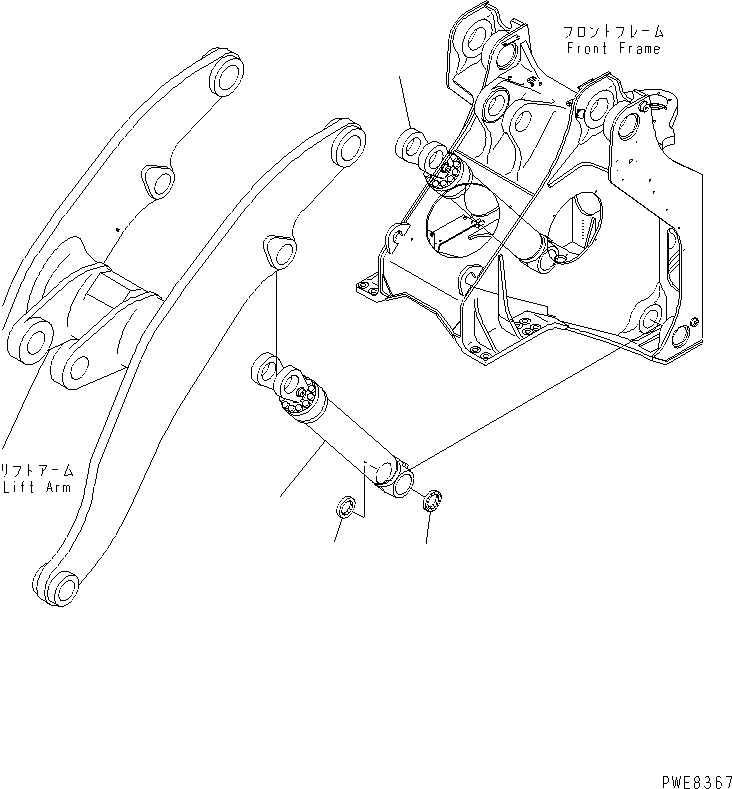 フロントフレーム
Front Frame

リフトアーム
Lift Arm

PWE8367