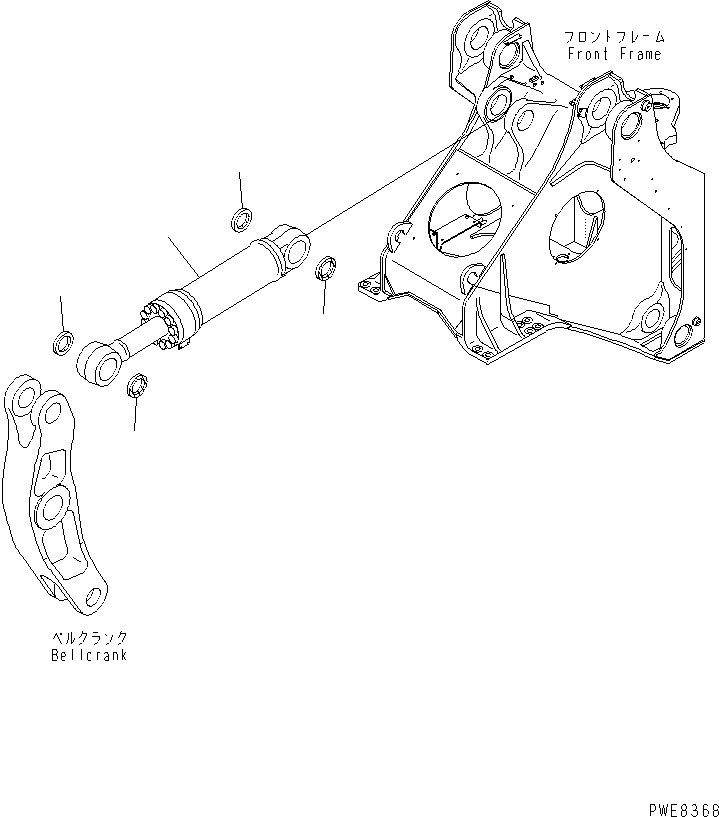 フロントフレーム
Front Frame

ベルクランク
Bellcrank

PWE8368