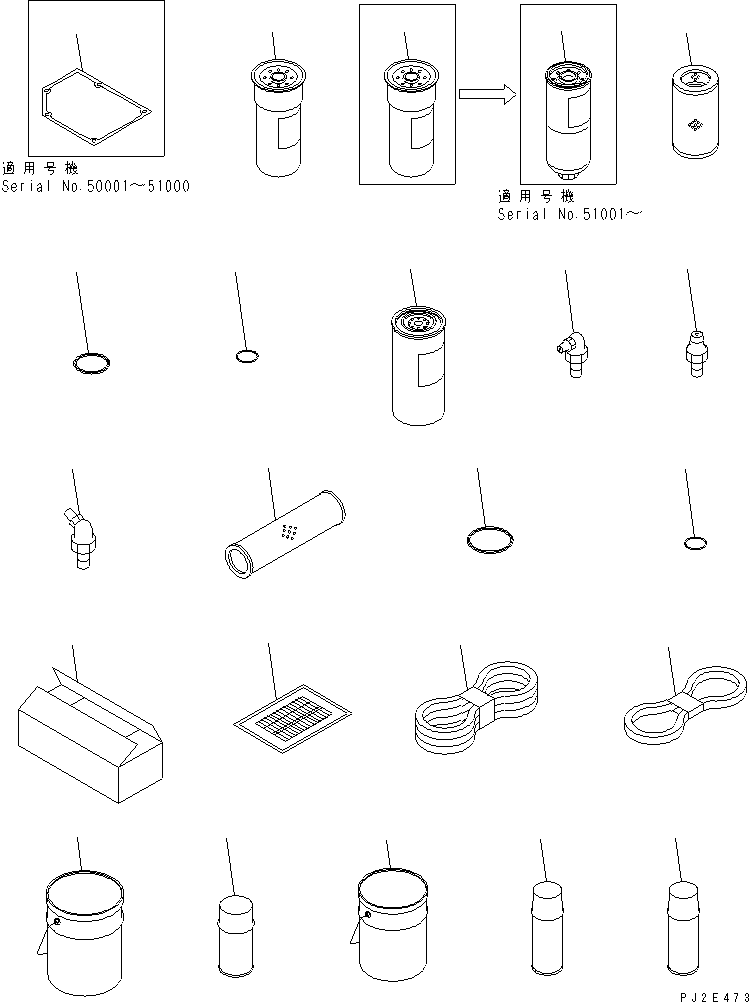 適用号機
Serial No.50001~51000

適用号機
Serial No.51001~

PJ2E473