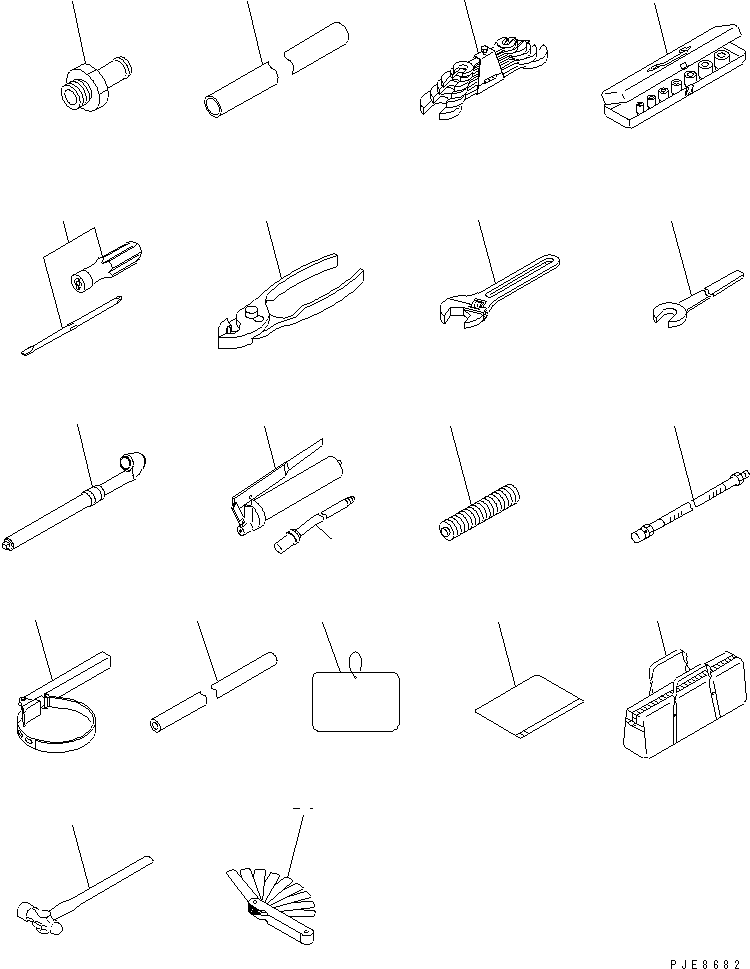 PJE8682