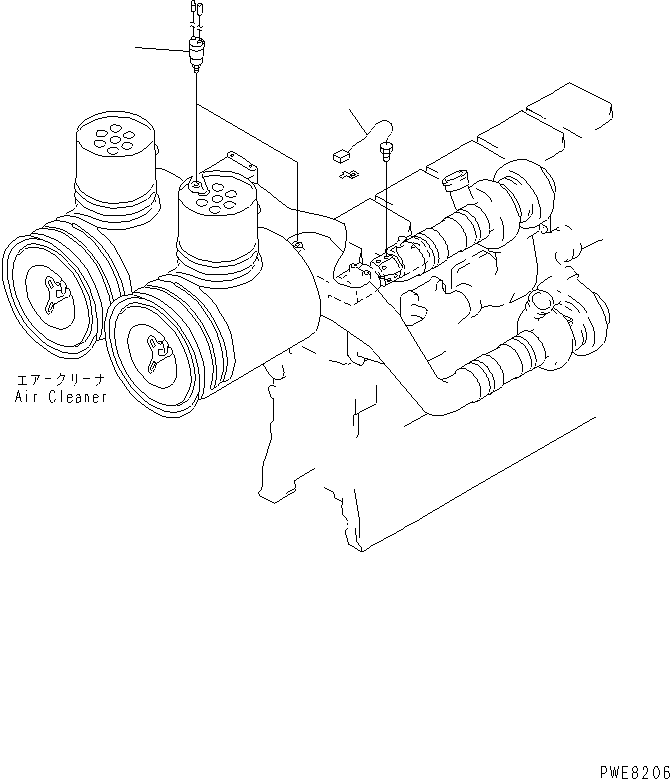 エアークリーナ
Air Cleaner

PWE8206