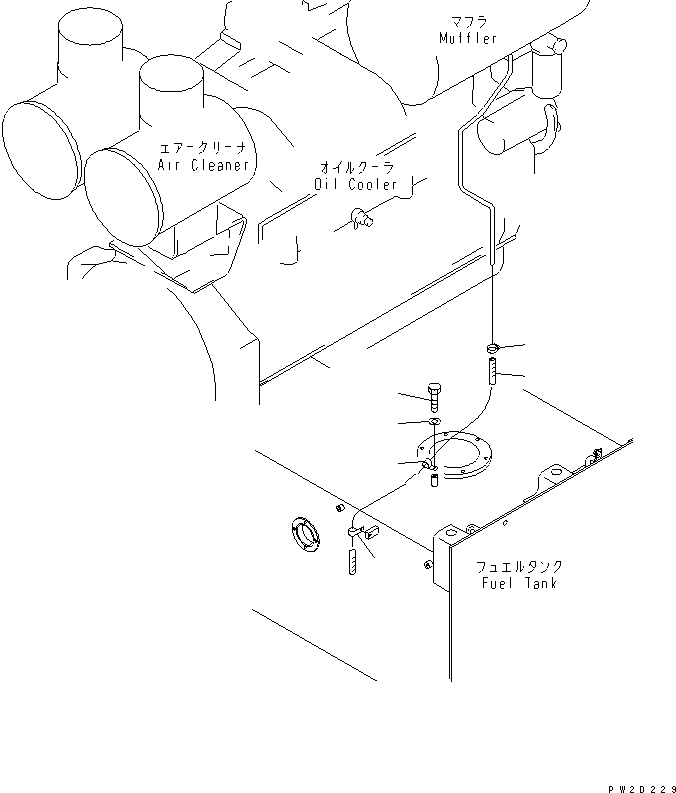 マフラ
Muffler

エアークリーナ
Air Cleaner

オイルクーラ
Oil Cooler

フュエルタンク
Fuel Tank

PW2D229