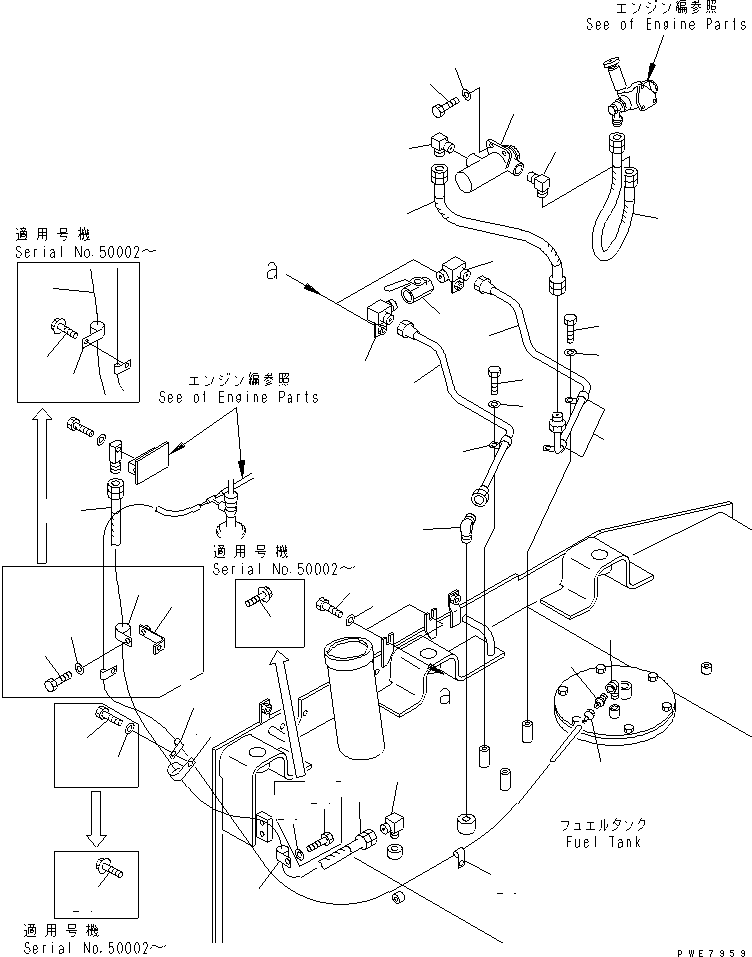 エンジン編参照
See of Engine Parts

適用号機
Serial No.50002~

a

エンジン編参照
See of Engine Parts

適用号機
Serial No.50002~

a

フュエルタンク
Fuel Tank

適用号機
Serial No.50002~

PWE7959