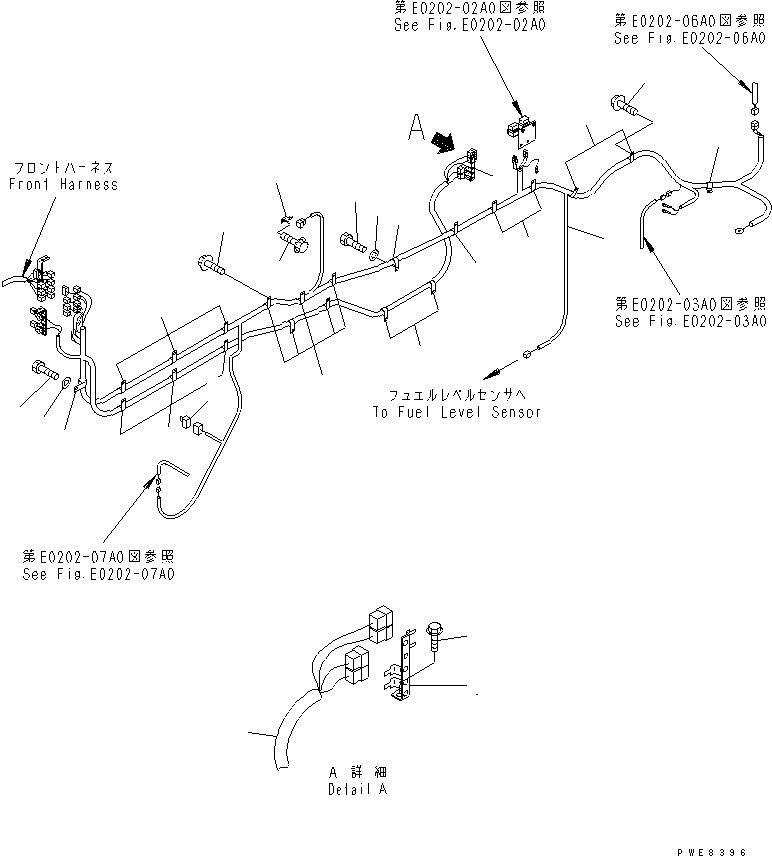 第E0202-02A0図参照
See Fig.E0202-02A0

第E0202-06A0図参照
See Fig.E0202-06A0

A

フロントハーネス
Front Harness

第E0202-03A0図参照
See Fig.E0202-03A0

フュエルレベルセンサへ
To Fuel Level Sensor

第E0202-07A0図参照
See Fig.E0202-07A0

A 詳細
Detail A

PWE8396