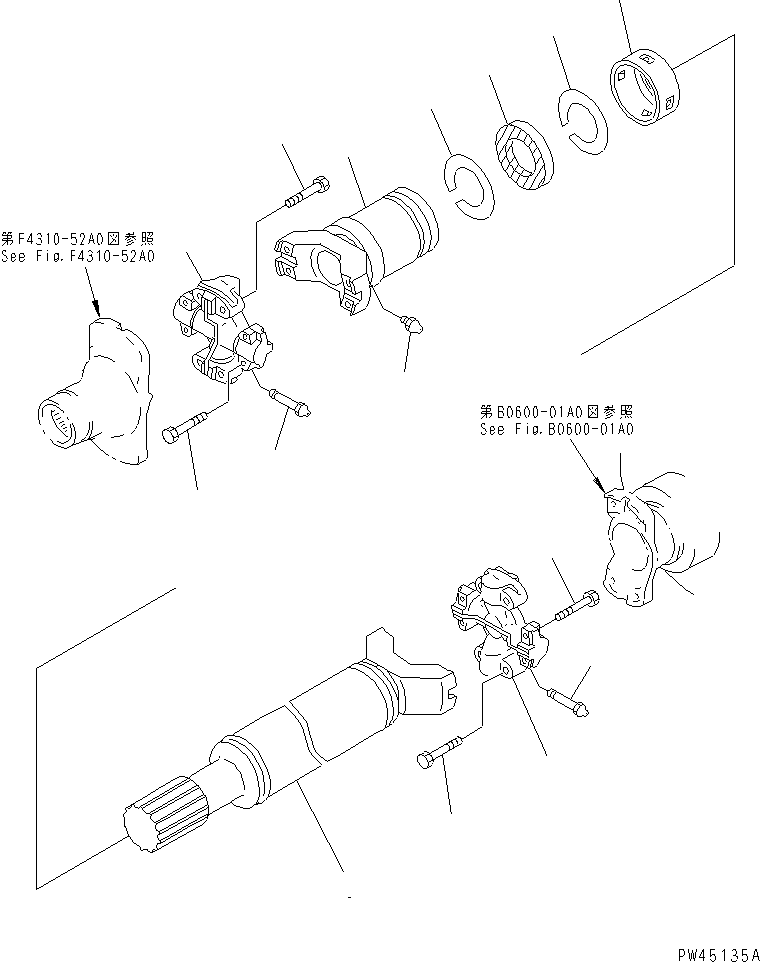 第F4310-52A0図参照
See Fig.F4310-52A0

第B0600-01A0図参照
See Fig.B0600-01A0

PW45135A