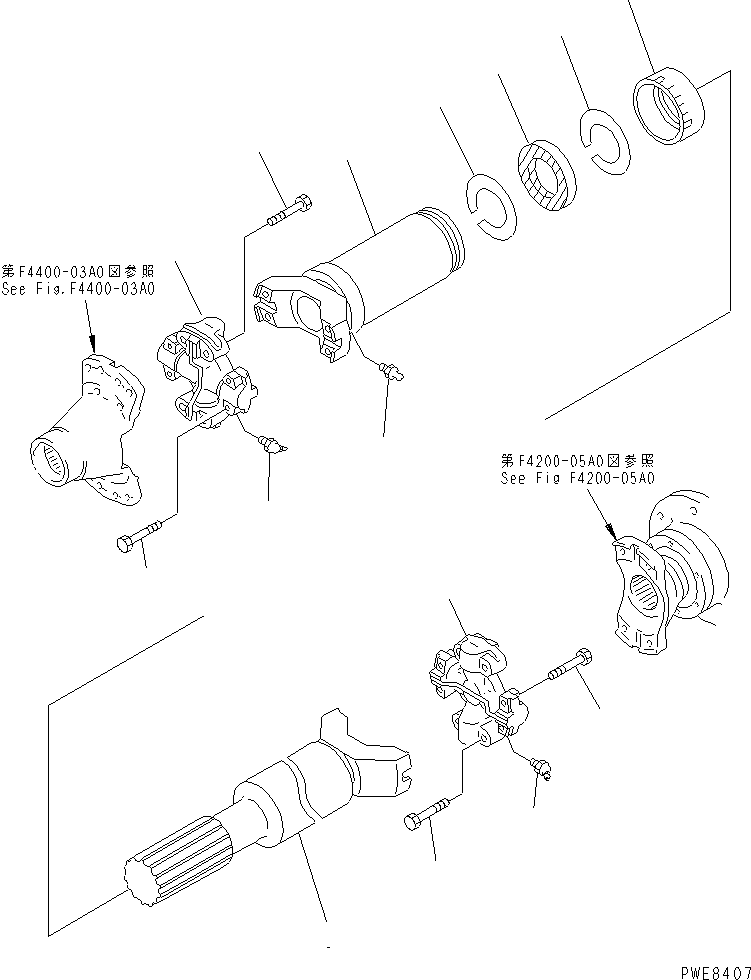 第F4400-03A0図参照
See Fig.F4400-03A0

第F4200-05A0図参照
See Fig F4200-05A0

PWE8407