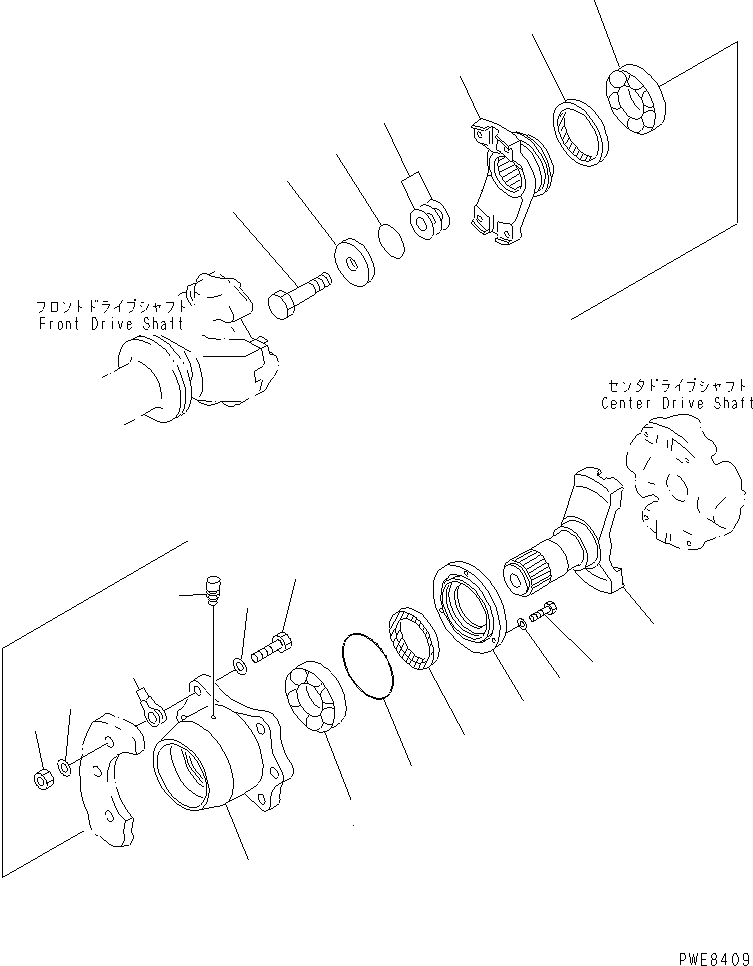 フロントドライブシャフト
Front Drive Shaft

センタドライブシャフト
Center Drive Shaft

PWE8409