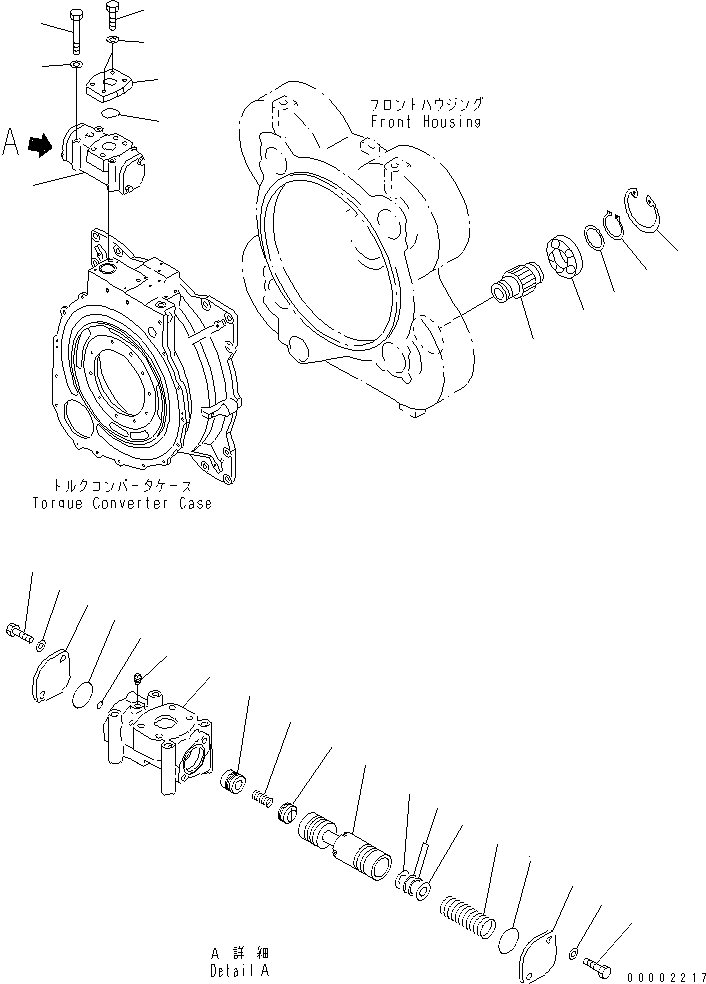 A

フロントハウジング
Front Housing

トルクコンバータケース
Torque Converter Case

A 詳細
Detail A

00002217