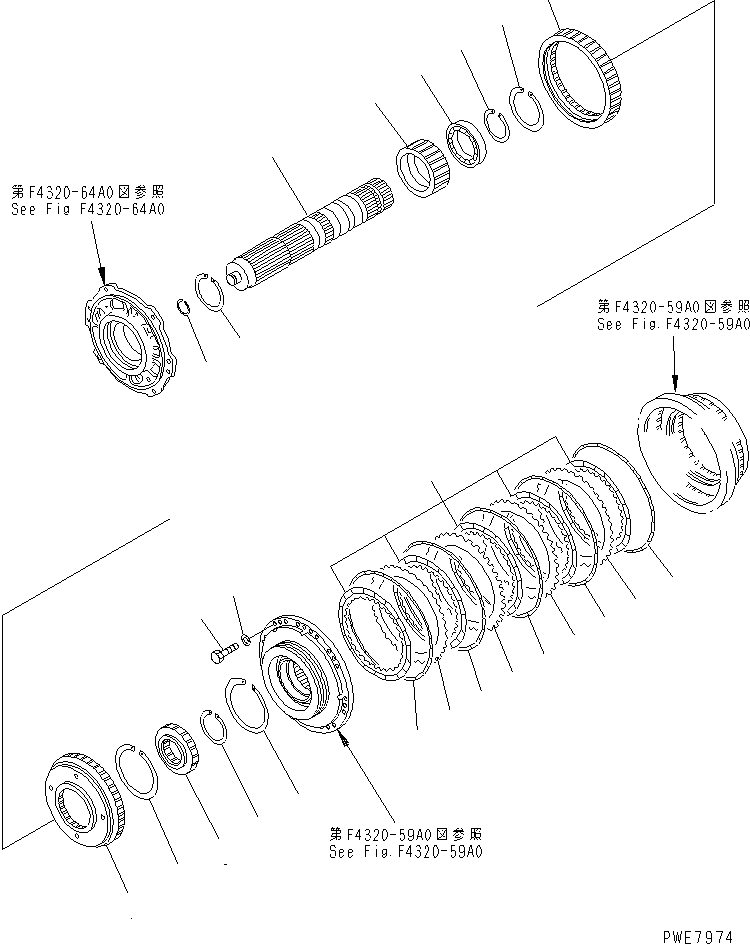 第F4320-64A0図参照
See Fig F4320-64A0

第F4320-59A0図参照
See Fig.F4320-59A0

第F4320-59A0図参照
See Fig.F4320-59A0

PWE7974