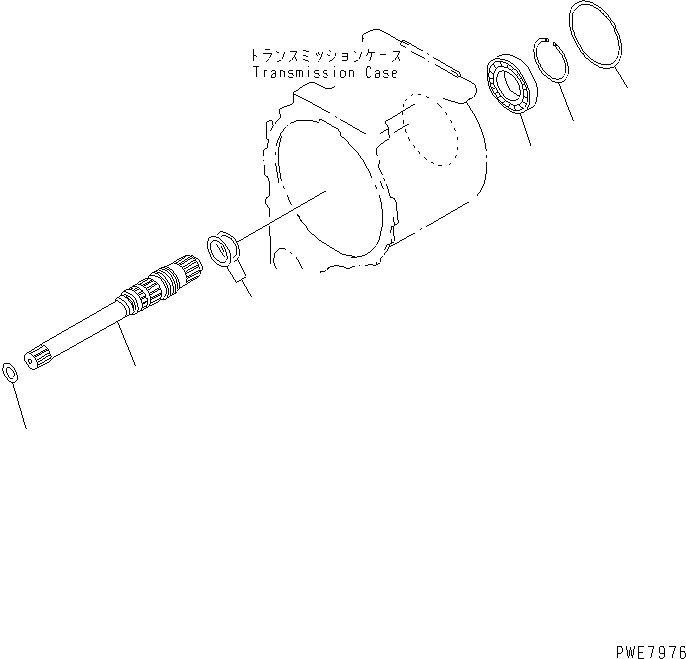 トランスミッションケース
Transmission Case

PWE7976