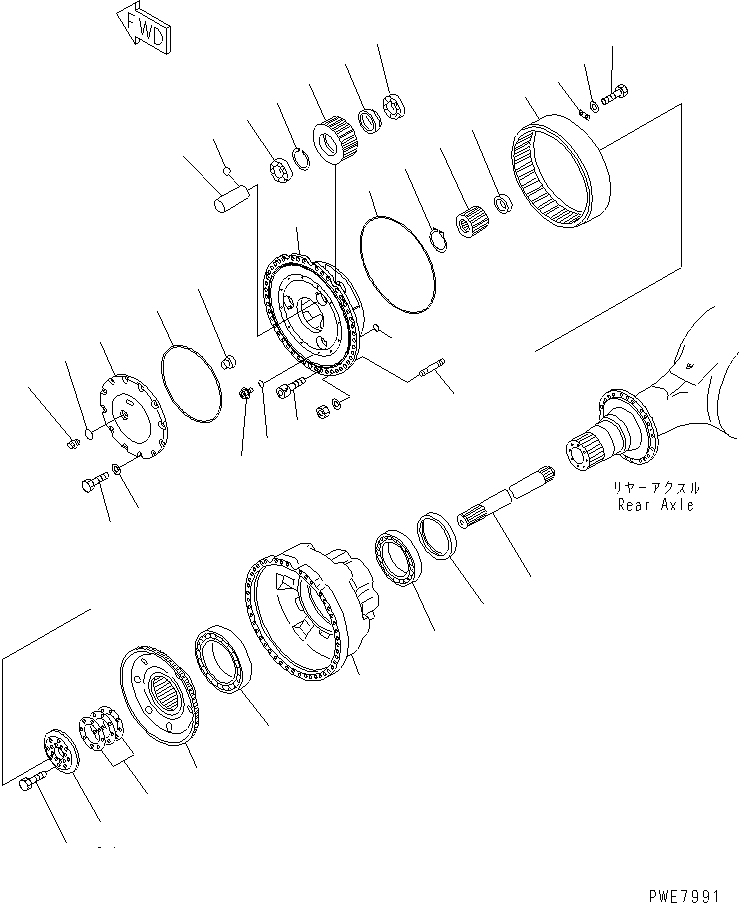 FWD

リヤーアクスル
Rear Axle

PWE7991