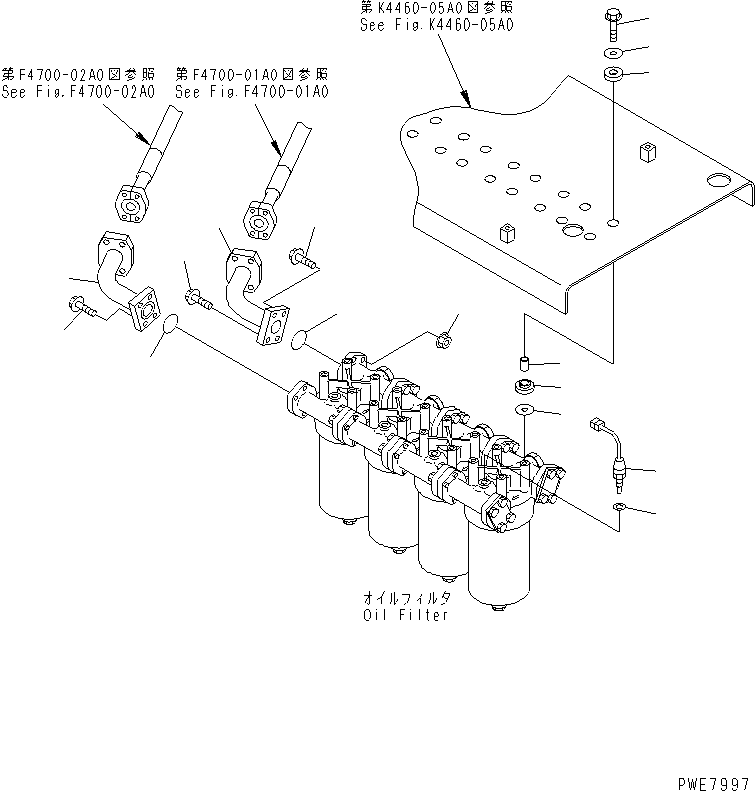 第K4460-05A0図参照
See Fig.K4460-05A0

第F4700-02A0図参照
See Fig.F4700-02A0

第F4700-01A0図参照
See Fig.F4700-01A0

オイルフィルタ
Oil Filter

PWE7997