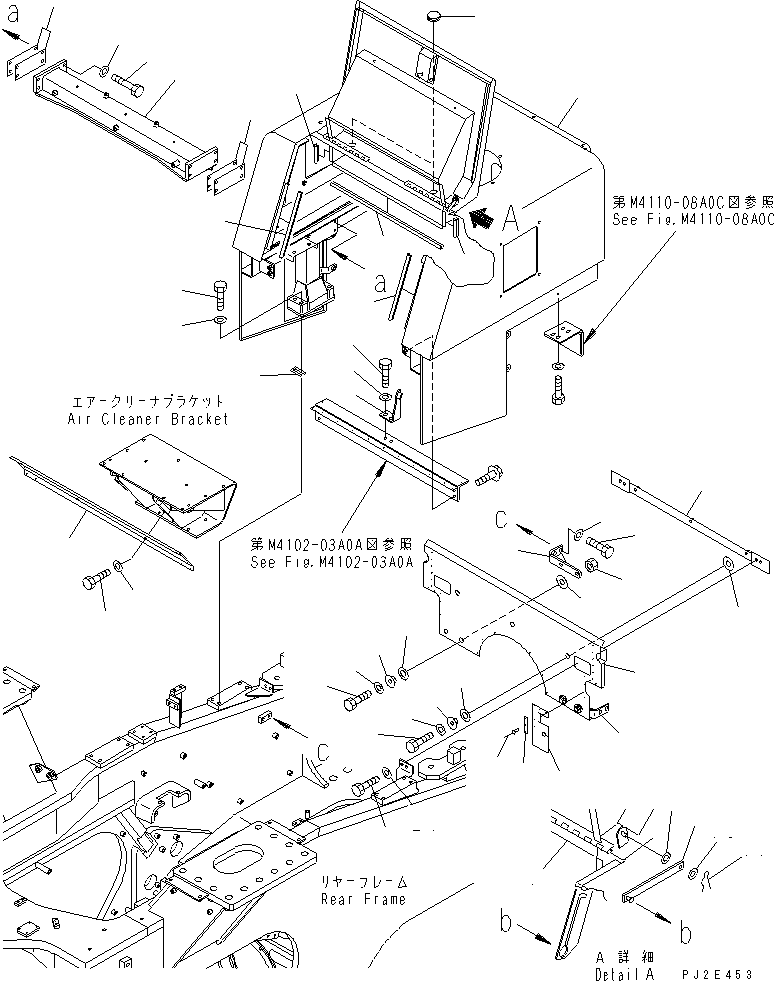 a

A

第M4110-08A0C図参照
See Fig.M4110-08A0C

a

エアークリーナブラケット
Air Cleaner Bracket

第M4102-03A0A図参照
See Fig.M4102-03A0A

C

C

リヤーフレーム
Rear Frame

b

b

A 詳細
Detail A

PJ2E453