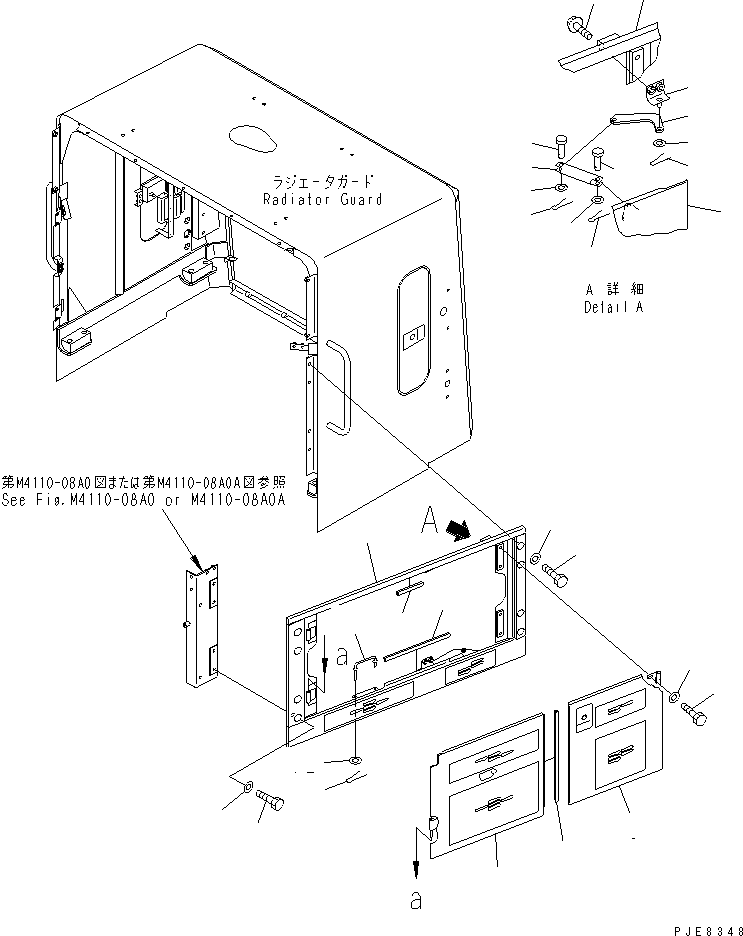 ラジエータガード
Radiator Guard

A 詳細
Detail A

第M4110-08A0図または第M4110-08A0A図参照
See Fig.M4110-08A0 or M4110-08A0A

A

a

a

PJE8348