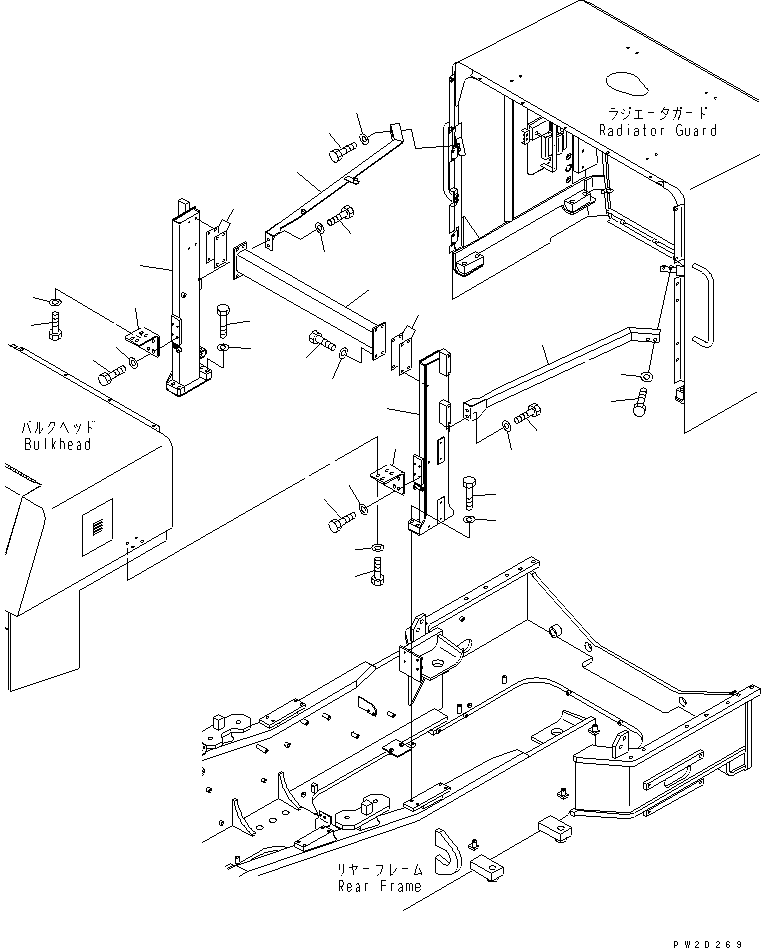 ラジエータガード
Radiator Guard

バルクヘッド
Bulkhead

リヤーフレーム
Rear Frame

PW20269