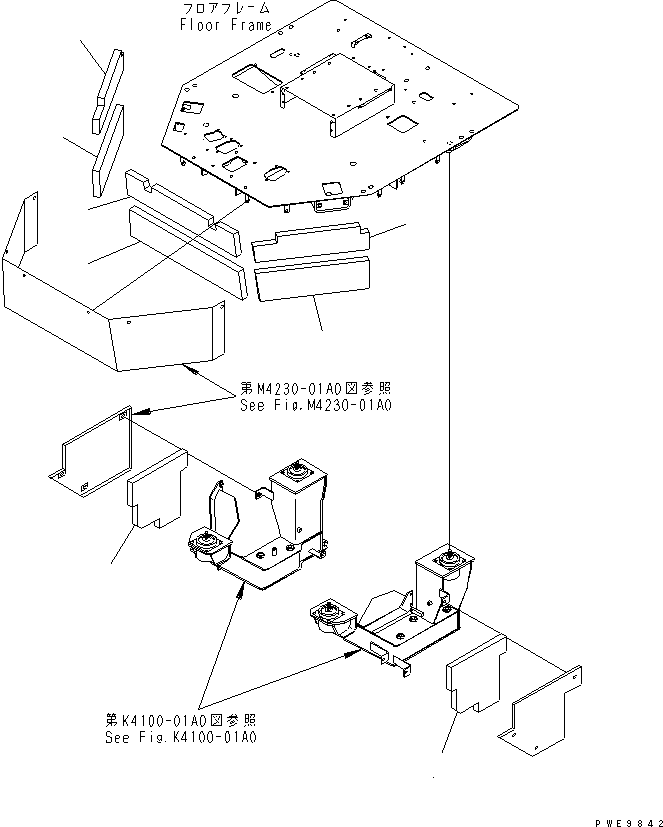 フロアフレーム
Floor Frame

第M4230-01A0図参照
See Fig.M4230-01A0

第K4100-01A0図参照
See Fig.K4100-01A0

PWE9842