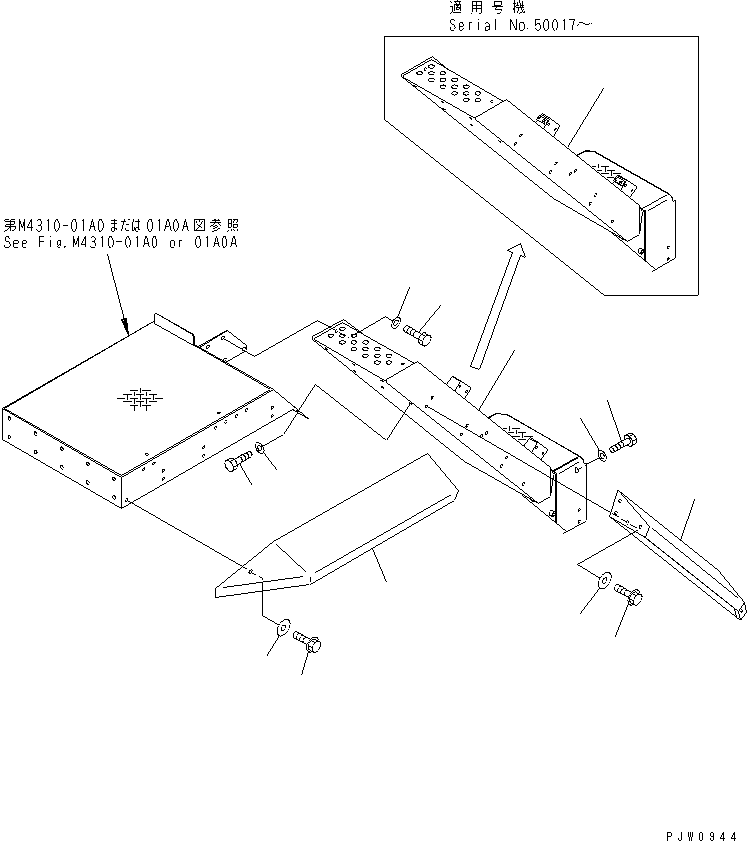 適用号機
Serial No.50017～

第M4310-01A0または01A0A図参照
See Fig.M4310-01A0 or 01A0A

PJW0944