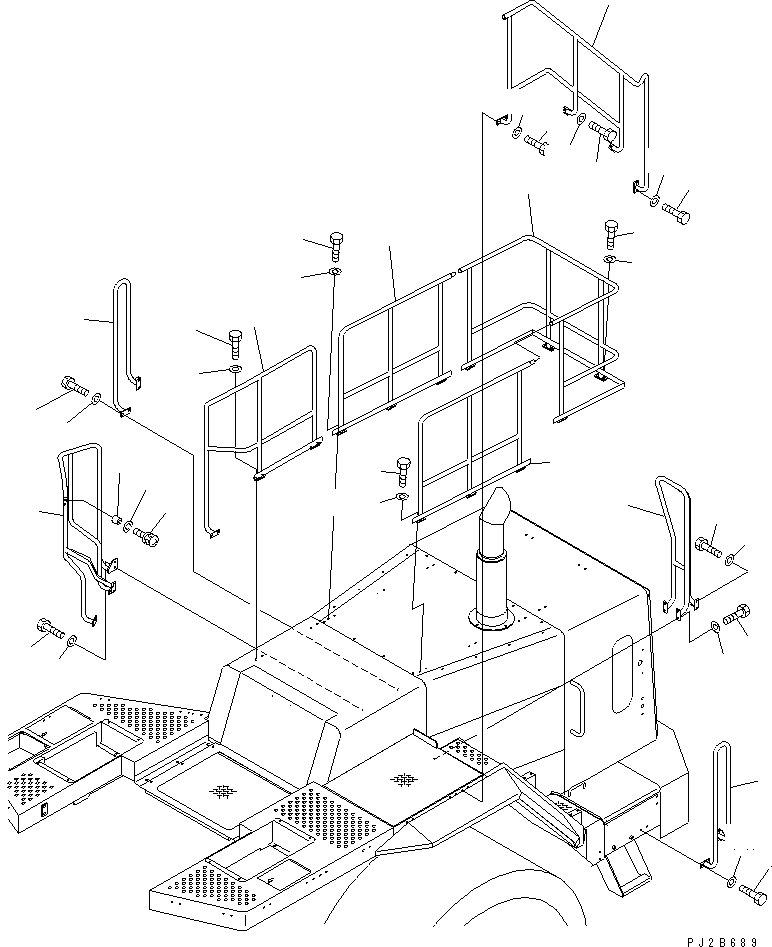 PJ2B689