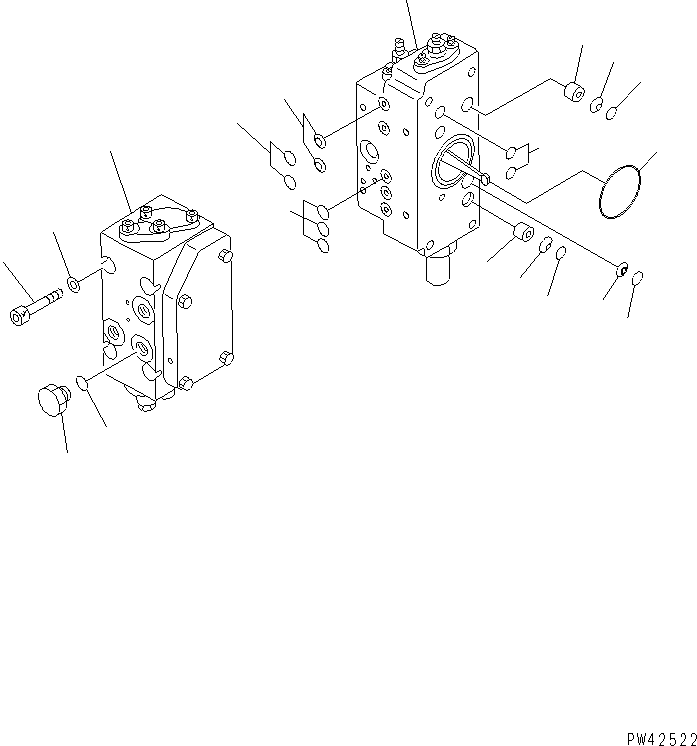 PW42522