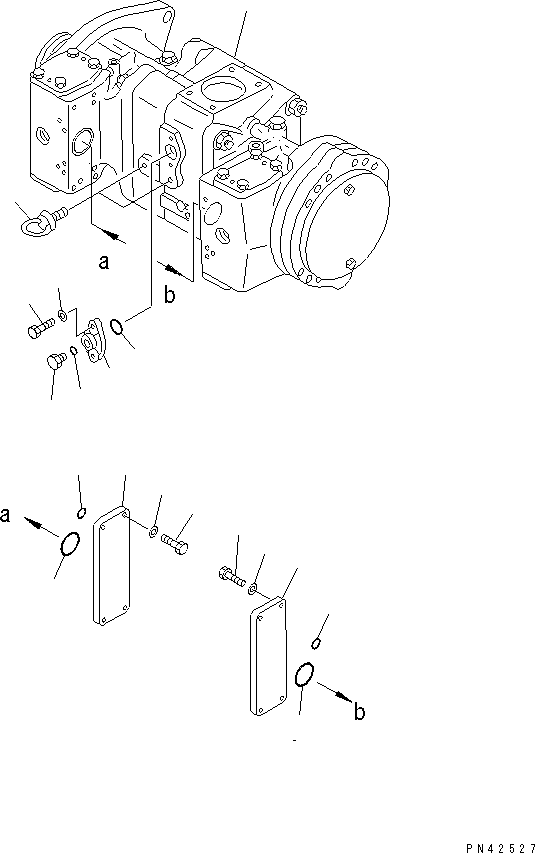 a

b

a

b

PN42527