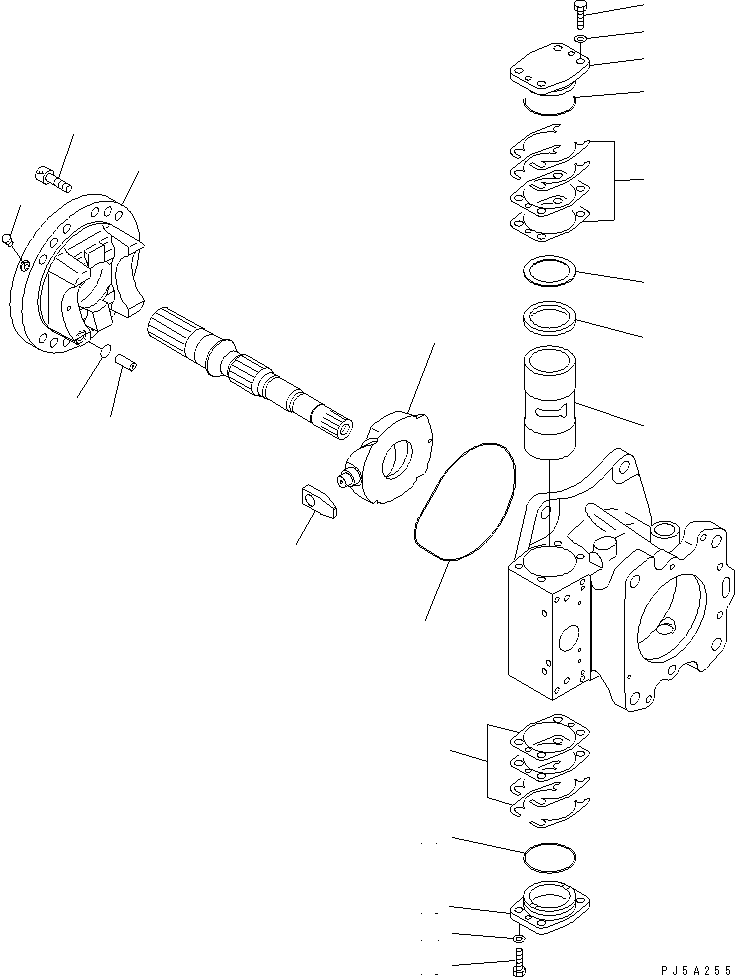 PJ5A255