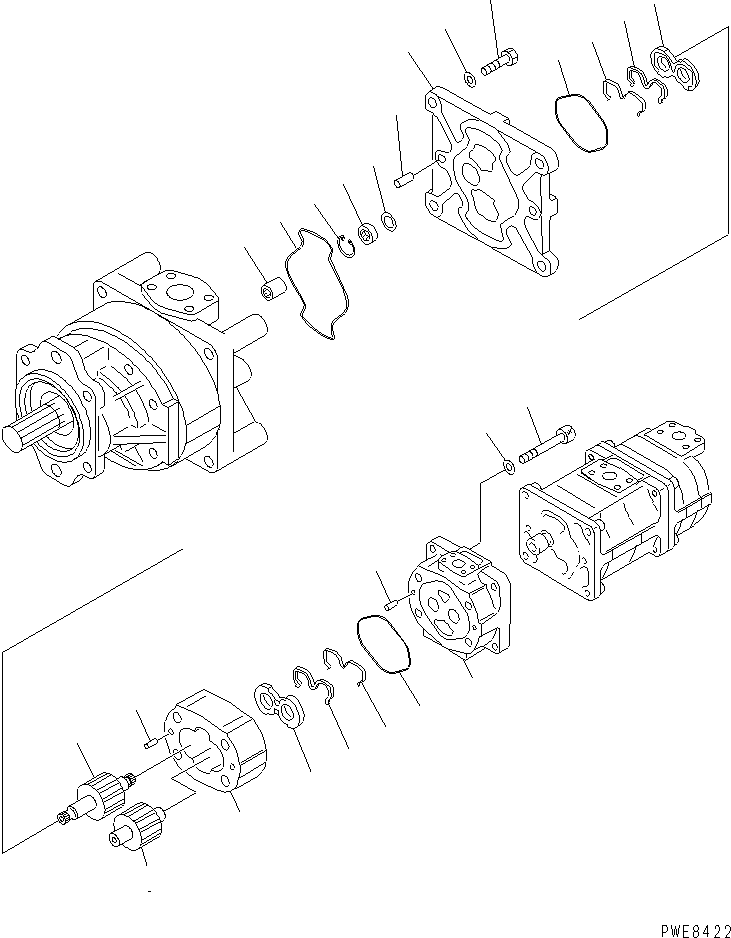 PWE8422