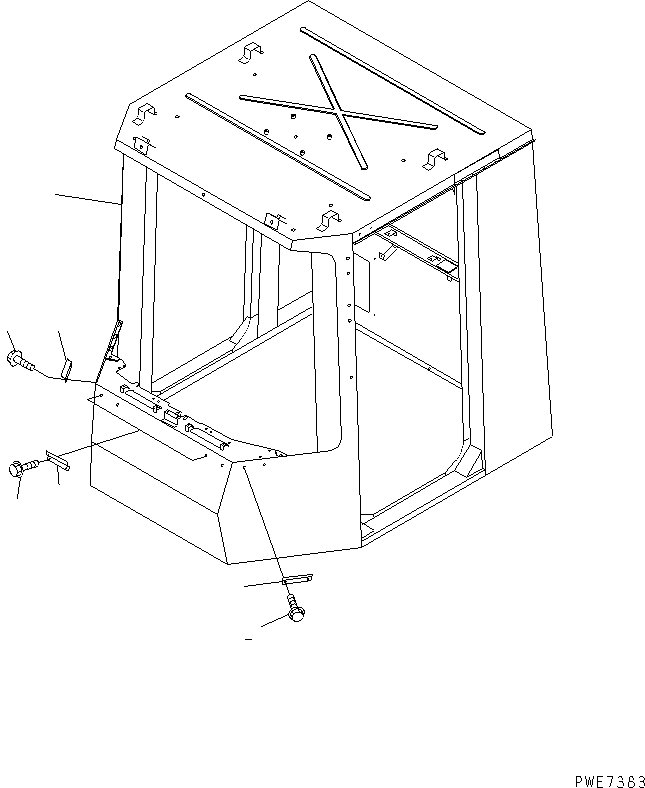 PWE7383