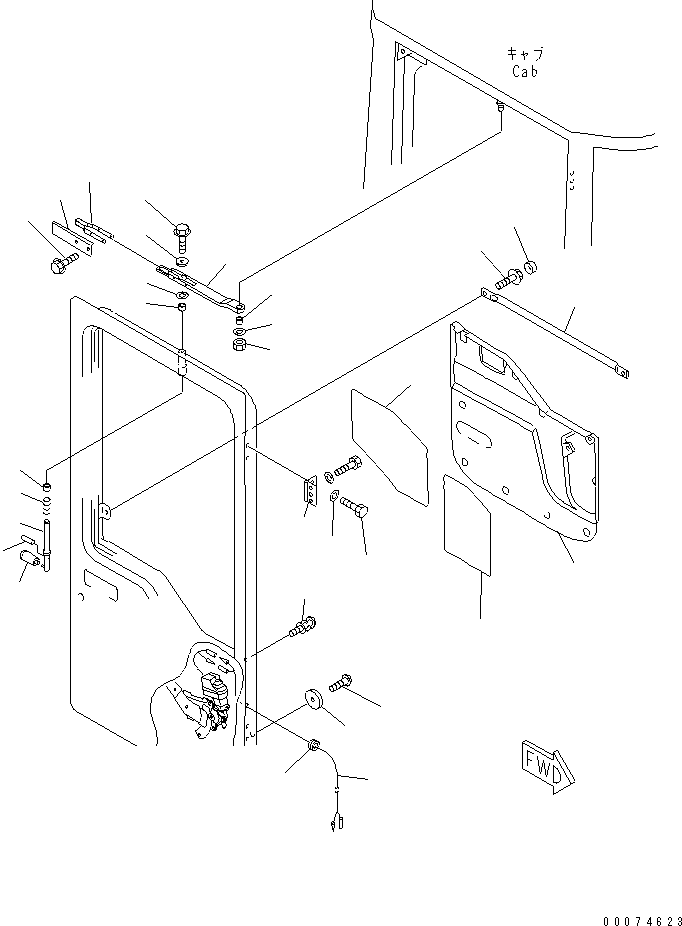 キャブ
Cab

FWD

00074623