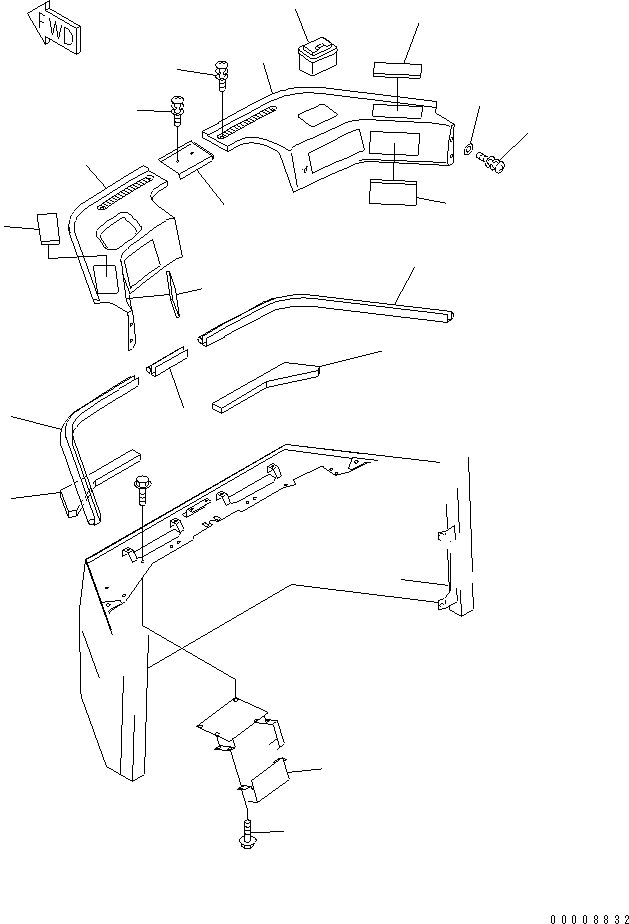 FWD

00008832