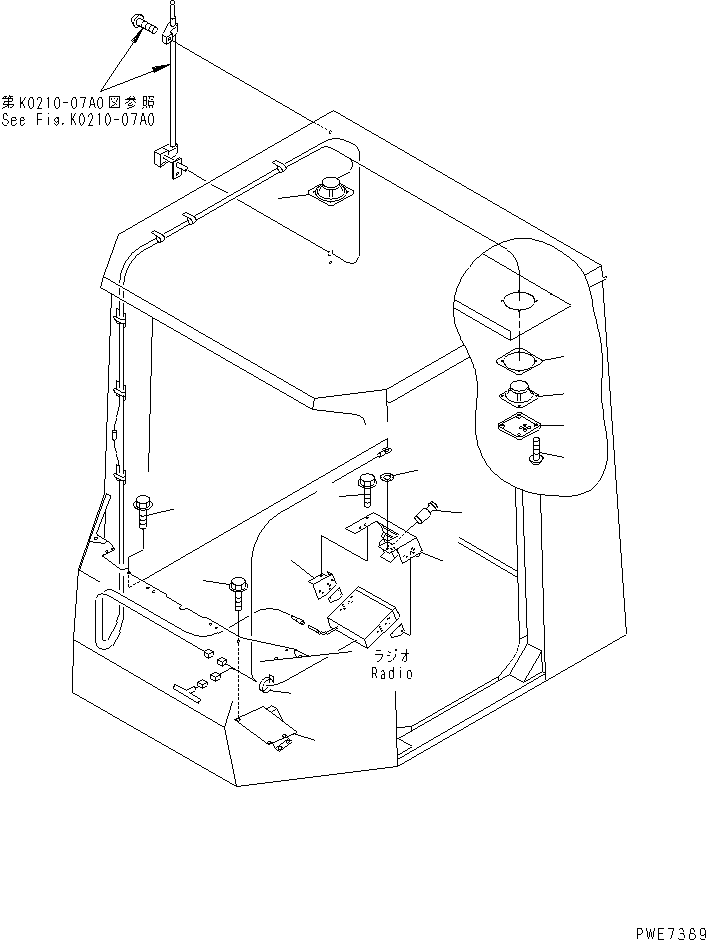 第K0210-07A0図参照
See Fig.K0210-07A0

ラジオ
Radio

PWE7369