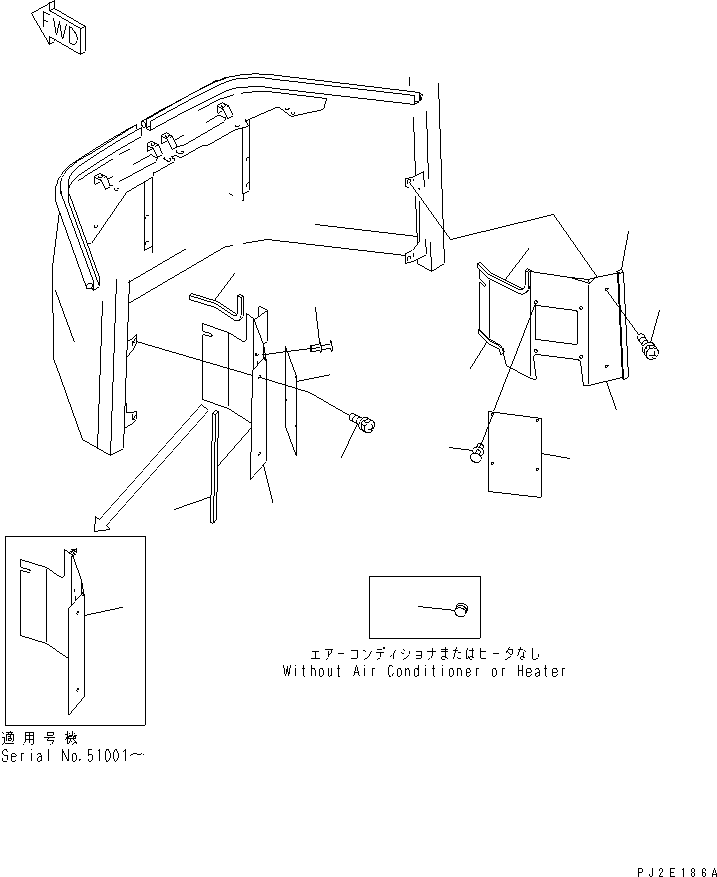 FWD

エアーコンディショナまたはヒータなし
Without Air Conditioner or Heater

適用号機
Serial No.51001～

PJ2E186A