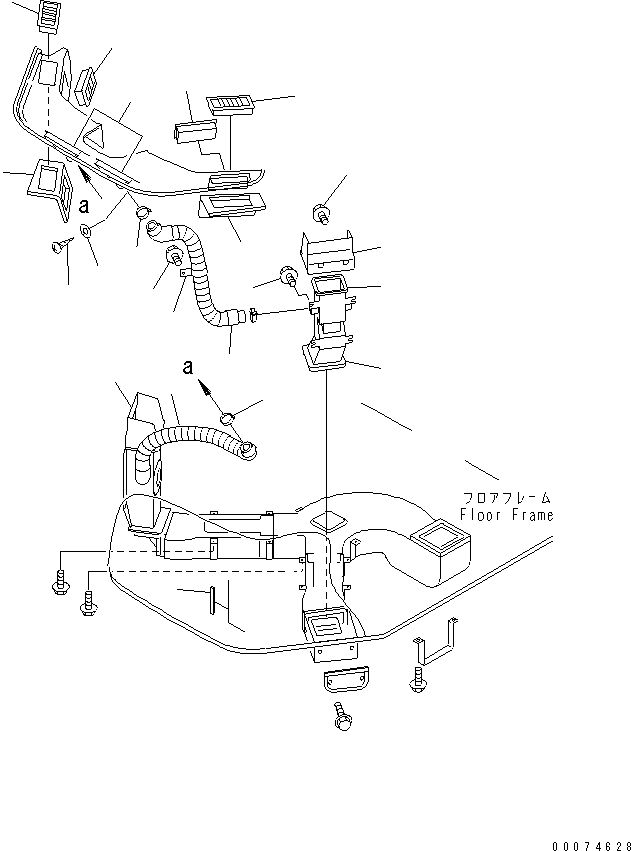 a

a

フロアフレーム
Floor Frame

00074628