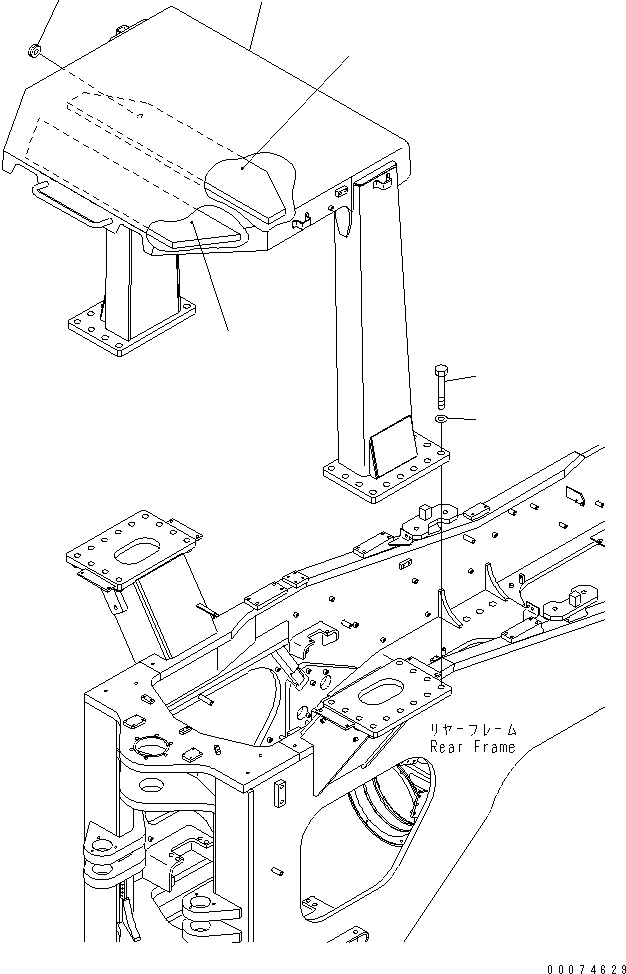 リヤーフレーム
Rear Frame

00074629