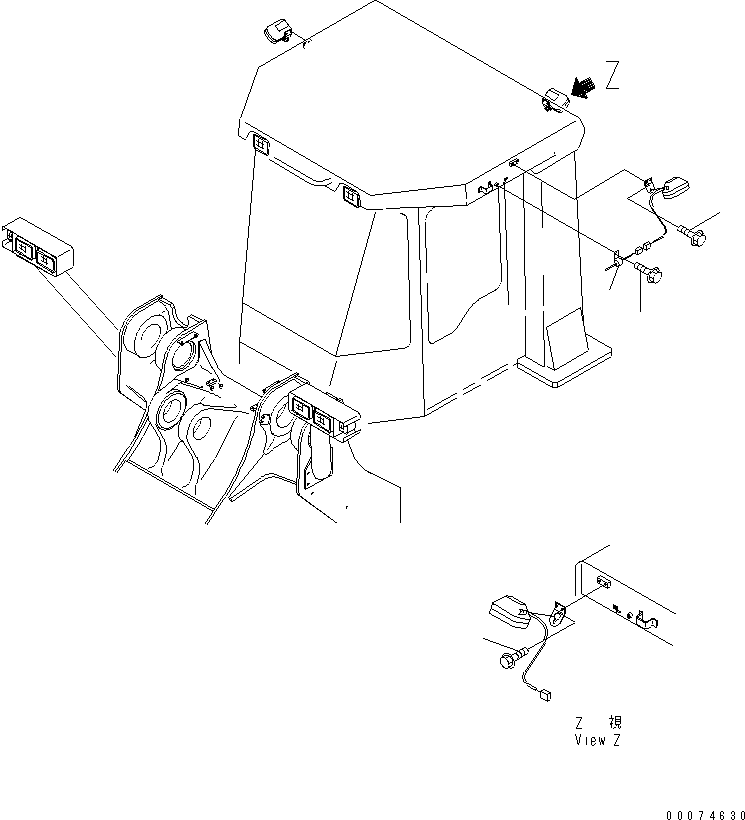 Z

Z 視
View Z

00074630