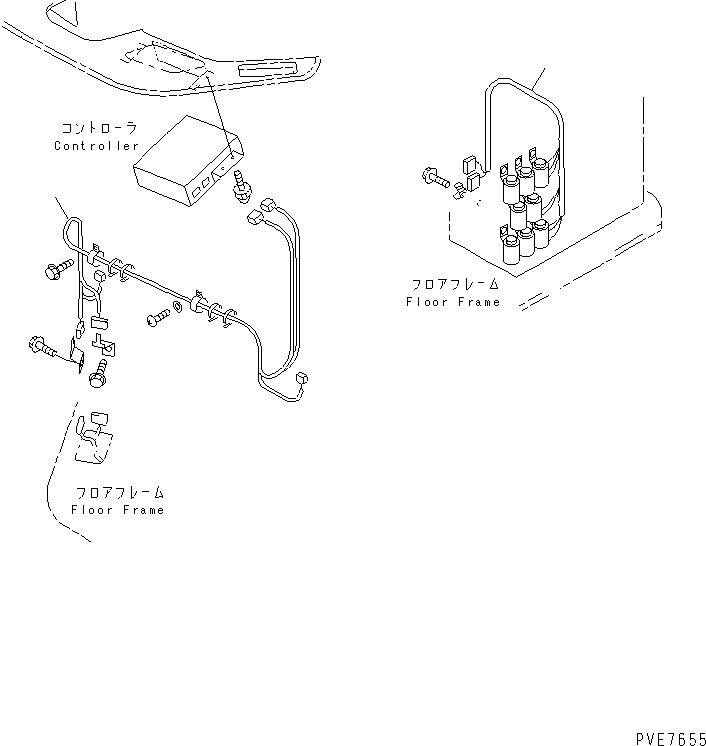 コントローラ
Controller

フロアフレーム
Floor Frame

フロアフレーム
Floor Frame

PVE7655