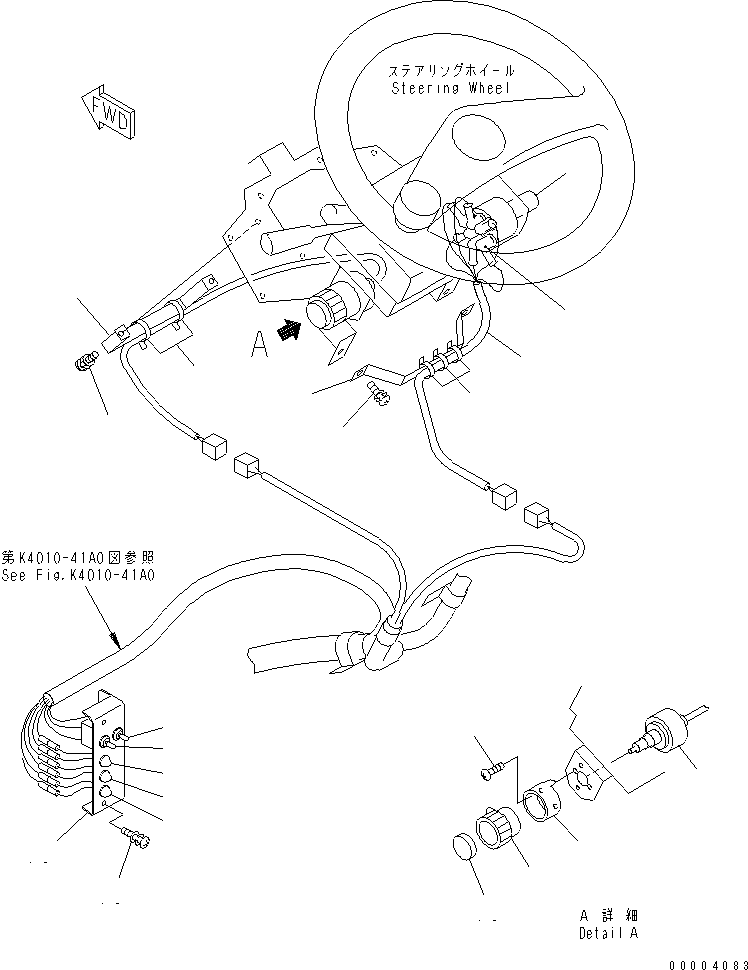 ステアリングホイール
Steering Wheel

FWD

A

第K4010-41A0図参照
See Fig.K4010-41A0

A 詳細
Detail A

00004083