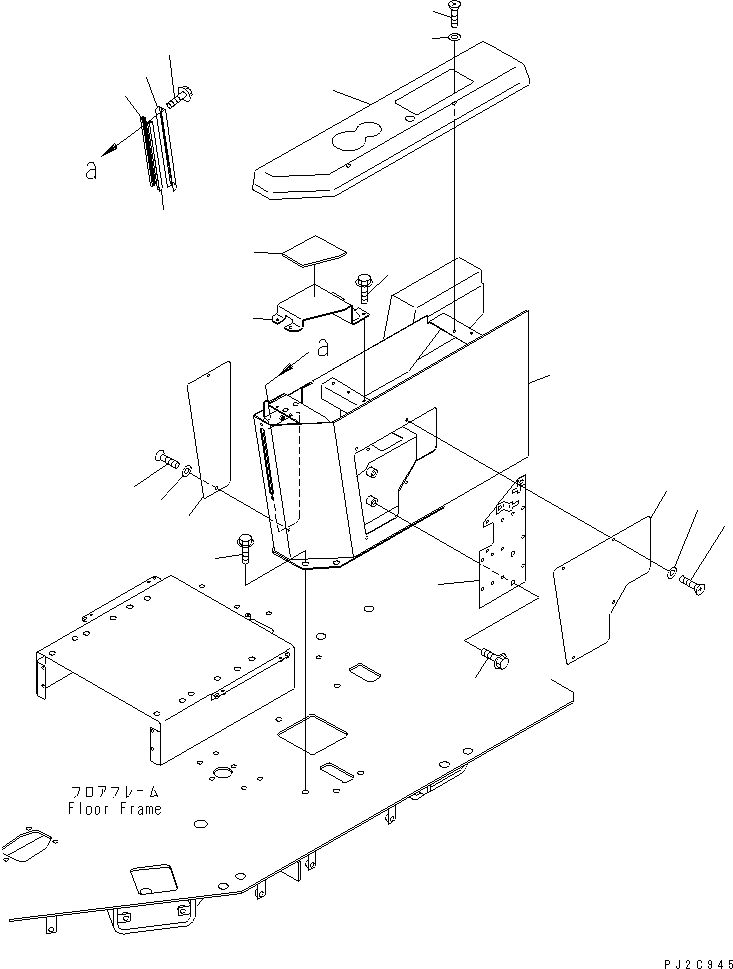 a

a

フロアフレーム
Floor Frame

PJ2C945