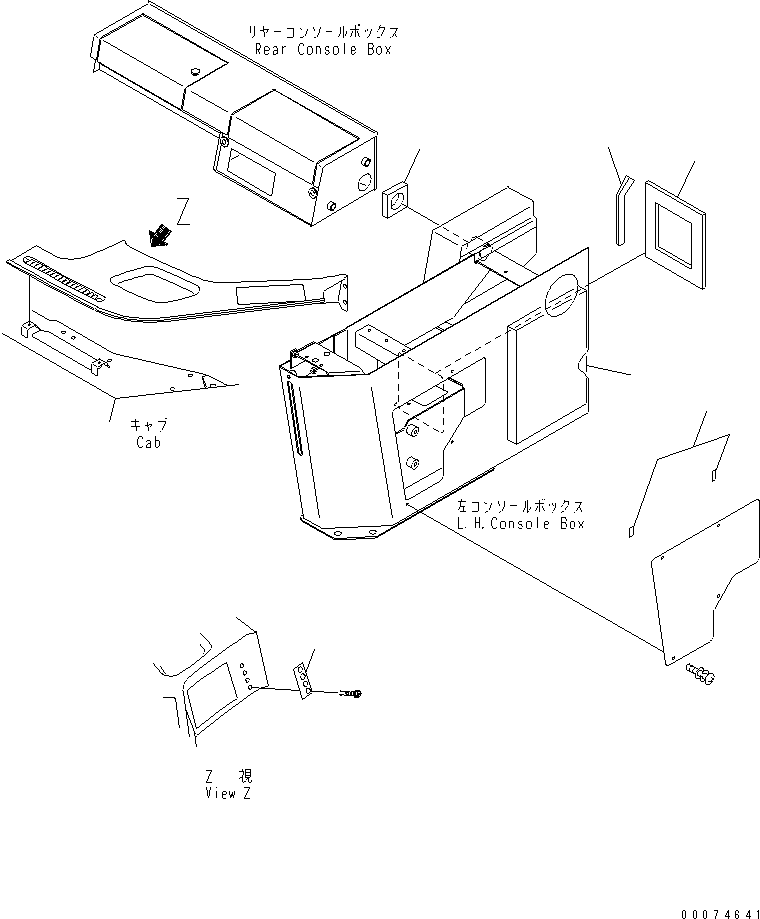 リヤーコンソールボックス
Rear Console Box

Z

キャブ
Cab

左コンソールボックス
L.H.Console Box

Z 視
View Z

00074641