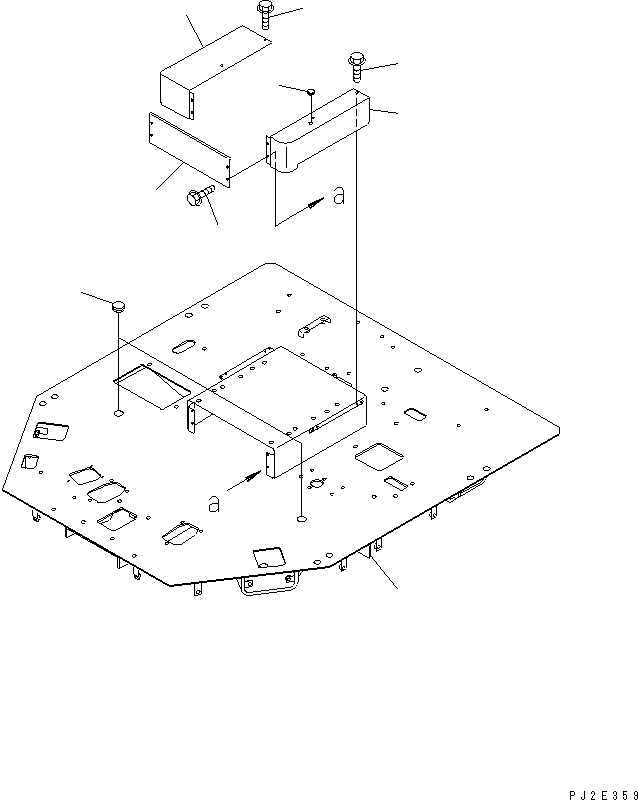 a

a

PJ2E359