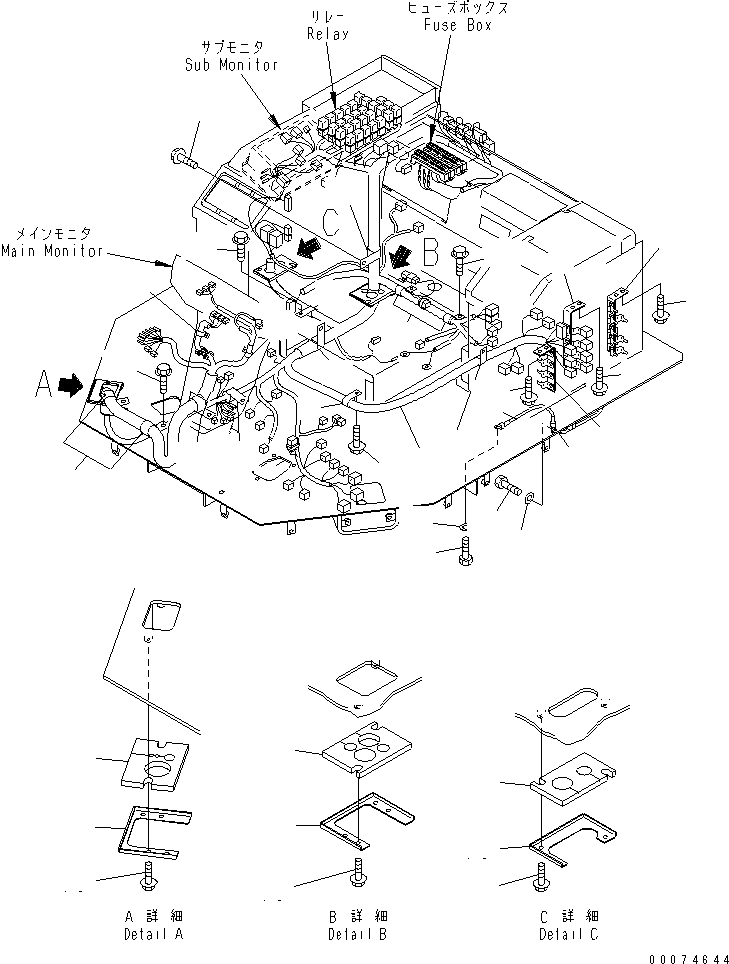 リレー
Relay

ヒューズボックス
Fuse Box

サブモニタ
Sub Monitor

メインモニタ
Main Monitor

C

B

A

A 詳 細
Detail A

B 詳 細
Detail B

C 詳 細
Detail C

00074644