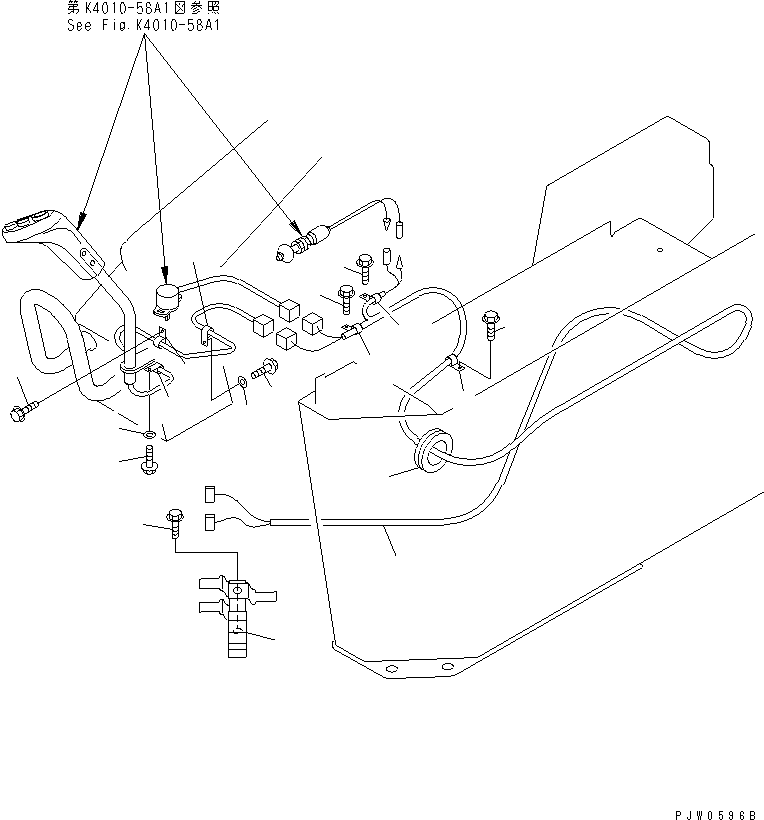 第K4010-58A1図参照
See Fig.K4010-58A1

PJW0596B