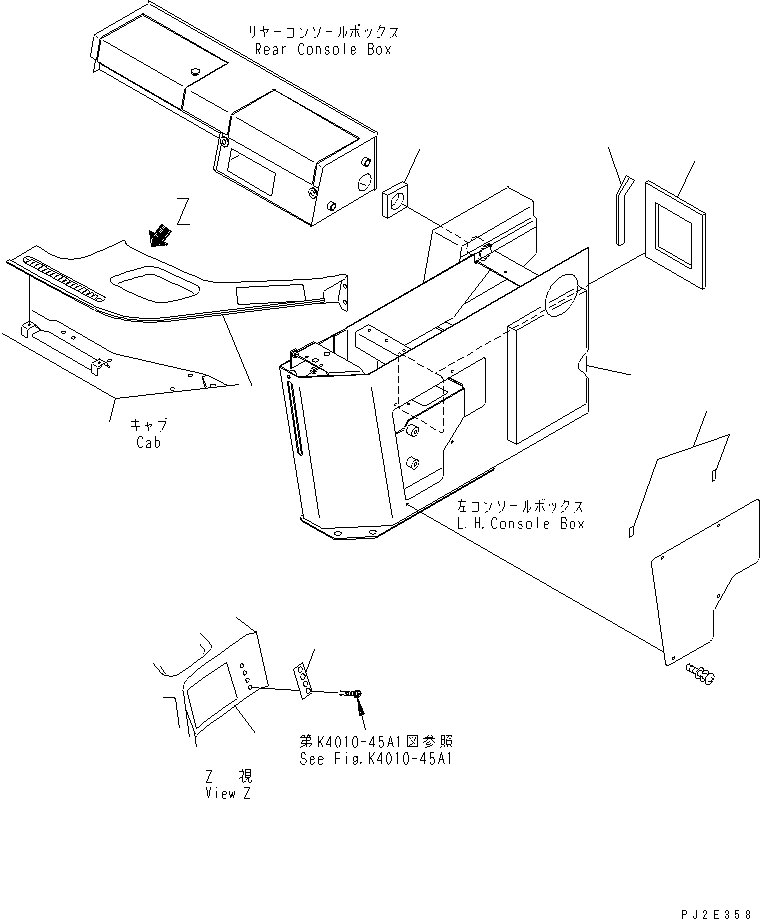 リヤーコンソールボックス
Rear Console Box

Z

キャブ
Cab

左コンソールボックス
L.H.Console Box

第K4010-45A1図参照
See Fig.K4010-45A1

Z 視
View Z

PJ2E358