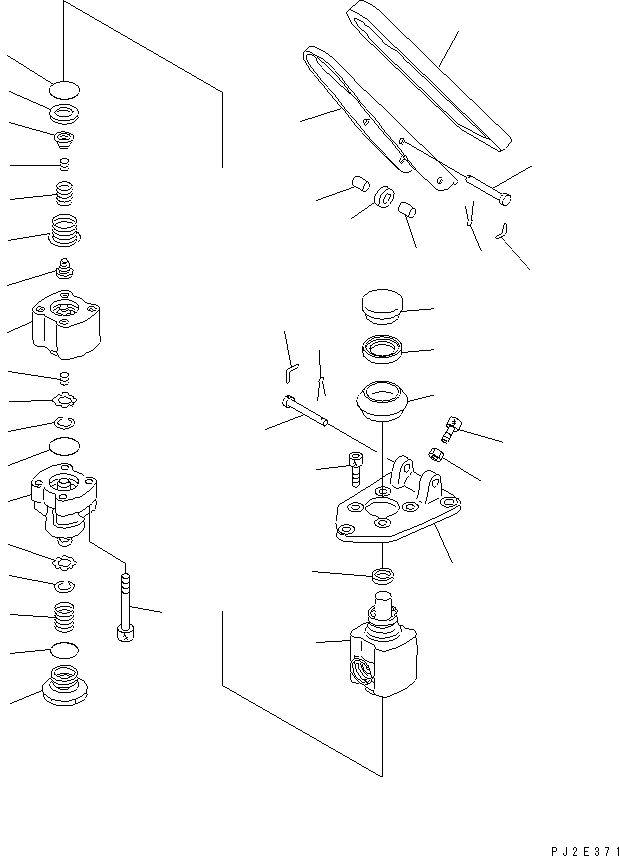 PJ2E371